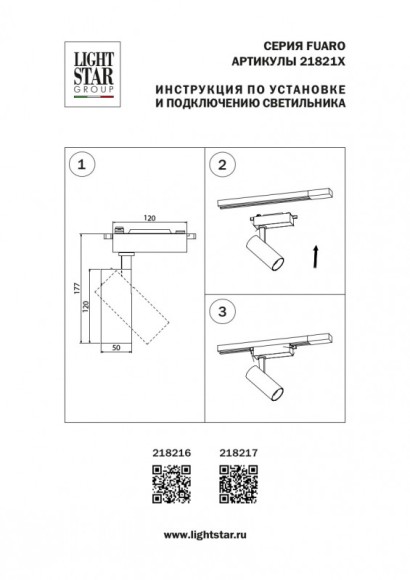 LIGHT STAR GROUP

СЕРИЯ FUARO
АРТИКУЛЫ 21821X

ИНСТРУКЦИЯ ПО УСТАНОВКЕ
И ПОДКЛЮЧЕНИЮ СВЕТИЛЬНИКА

1

120

177

120

50

2

3

218216

218217

www.lightstar.ru