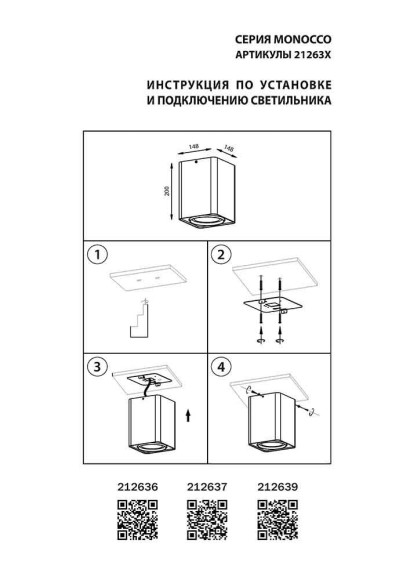 СЕРИЯ MONOCCO
АРТИКУЛЫ 21263X

ИНСТРУКЦИЯ ПО УСТАНОВКЕ
И ПОДКЛЮЧЕНИЮ СВЕТИЛЬНИКА

148
148
200

1

2

3

4

212636
212637
212639