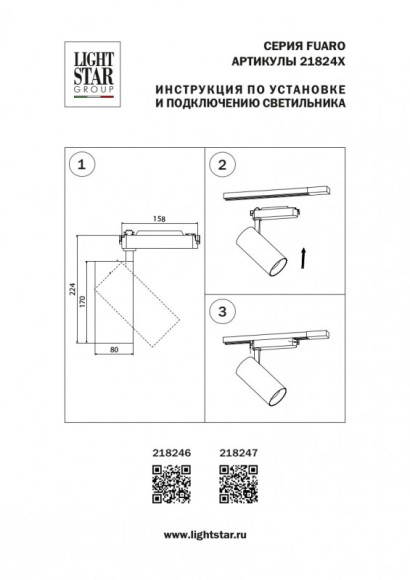 LIGHT
STAR
GROUP

СЕРИЯ FUARO
АРТИКУЛЫ 21824X

ИНСТРУКЦИЯ ПО УСТАНОВКЕ
И ПОДКЛЮЧЕНИЮ СВЕТИЛЬНИКА

1

158

224

170

80

2

3

218246 218247

www.lightstar.ru