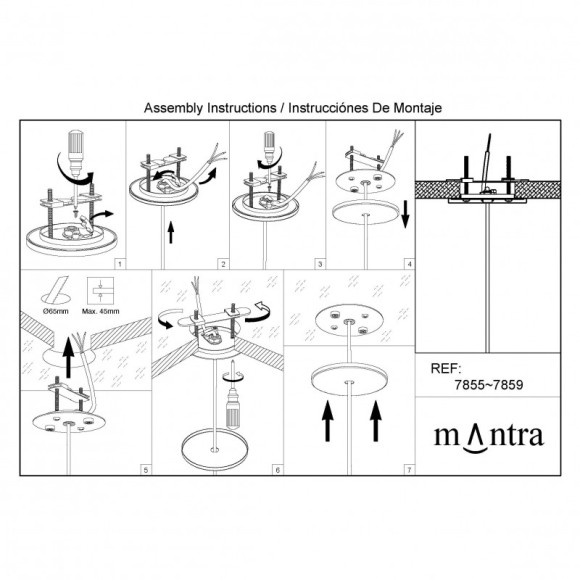 Assembly Instructions / Instrucciónes De Montaje

1

2

3

4

Ø65mm

Max. 45mm

5

6

7

REF:
7855~7859

mantra