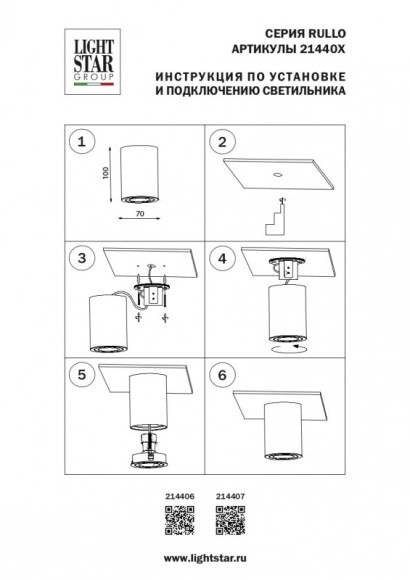 LIGHT STAR GROUP

СЕРИЯ RULLO
АРТИКУЛЫ 21440X

ИНСТРУКЦИЯ ПО УСТАНОВКЕ
И ПОДКЛЮЧЕНИЮ СВЕТИЛЬНИКА

1

100

70

2

3

4

5

6

214406

214407

www.lightstar.ru