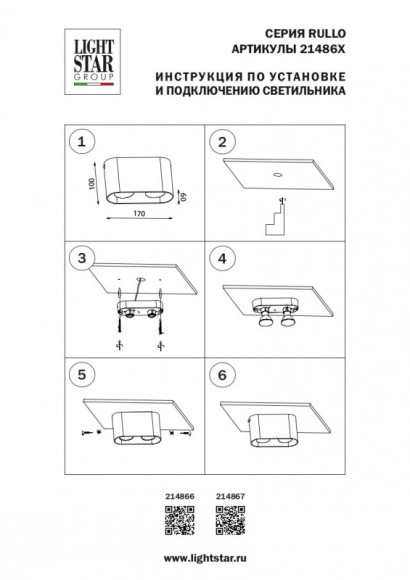 LIGHT STAR GROUP

СЕРИЯ RULLO
АРТИКУЛЫ 21486X

ИНСТРУКЦИЯ ПО УСТАНОВКЕ И ПОДКЛЮЧЕНИЮ СВЕТИЛЬНИКА

1

100

60

170

2

3

4

5

6

214866

214867

www.lightstar.ru