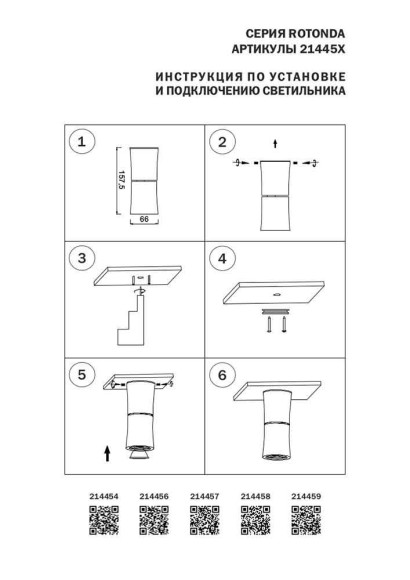 СЕРИЯ ROTONDA
АРТИКУЛЫ 21445X

ИНСТРУКЦИЯ ПО УСТАНОВКЕ
И ПОДКЛЮЧЕНИЮ СВЕТИЛЬНИКА

1

157,5

66

2

3

4

5

6

214454 214456 214457 214458 214459