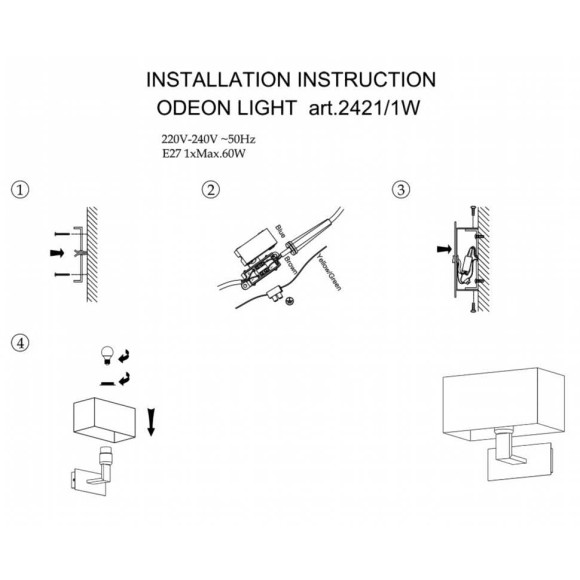 INSTALLATION INSTRUCTION
ODEON LIGHT art.2421/1W

220V-240V ~50Hz
E27 1xMax.60W

①

②

Blue
Brown
Yellow/Green

③

④