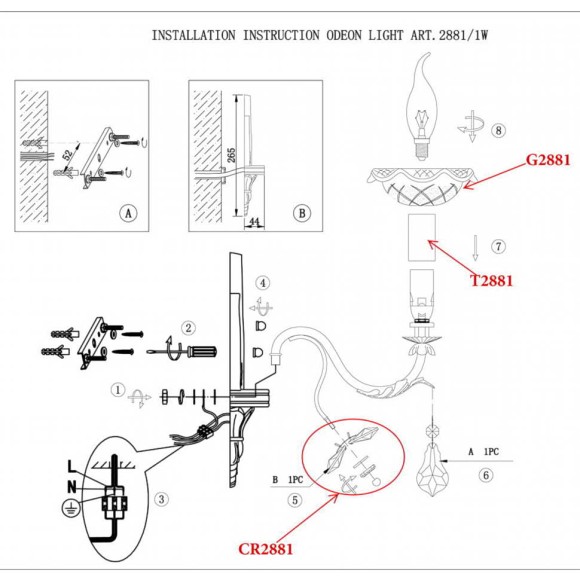 INSTALLATION INSTRUCTION ODEON LIGHT ART.2881/1W

52

A

265

44

B

8

G2881

7

T2881

4

2

1

L

N

3

B 1PC

5

A 1PC

6

CR2881