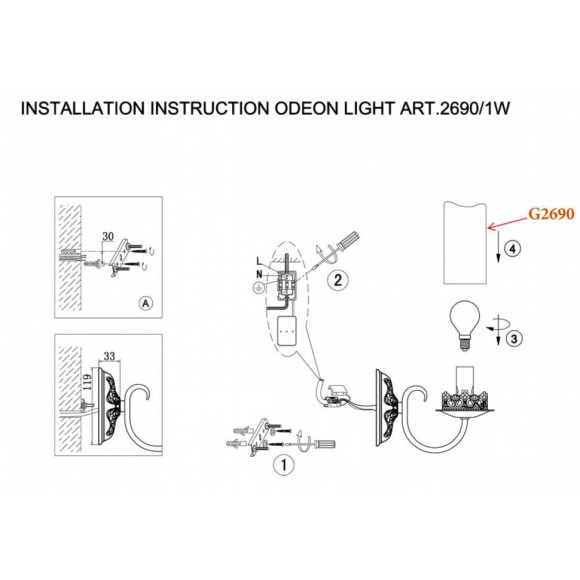 INSTALLATION INSTRUCTION ODEON LIGHT ART.2690/1W

30

A

33

119

L

N

2

1

G2690

4

3