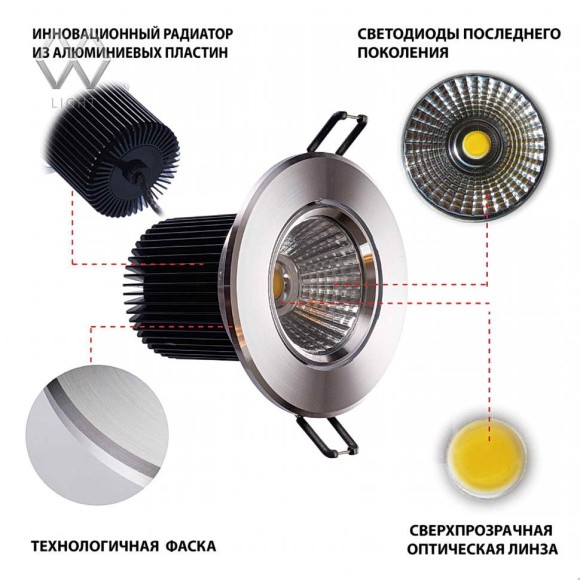 ИННОВАЦИОННЫЙ РАДИАТОР ИЗ АЛЮМИНИЕВЫХ ПЛАСТИН

LIGHT

СВЕТОДИОДЫ ПОСЛЕДНЕГО ПОКОЛЕНИЯ

ТЕХНОЛОГИЧНАЯ ФАСКА

СВЕРХПРОЗРАЧНАЯ ОПТИЧЕСКАЯ ЛИНЗА