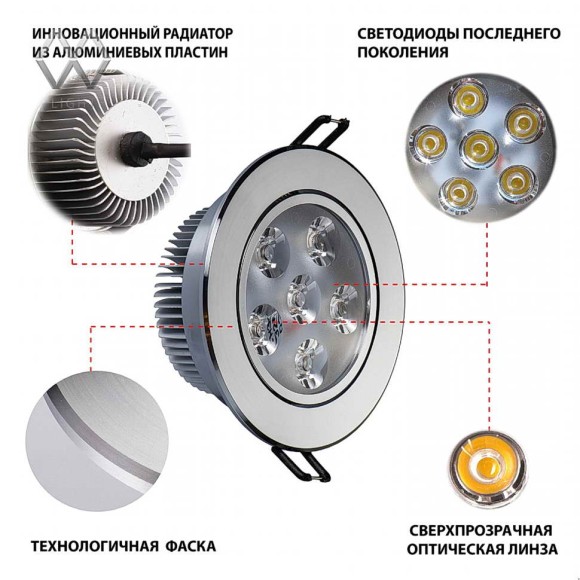 ИННОВАЦИОННЫЙ РАДИАТОР ИЗ АЛЮМИНИЕВЫХ ПЛАСТИН

СВЕТОДИОДЫ ПОСЛЕДНЕГО ПОКОЛЕНИЯ

ТЕХНОЛОГИЧНАЯ ФАСКА

СВЕРХПРОЗРАЧНАЯ ОПТИЧЕСКАЯ ЛИНЗА