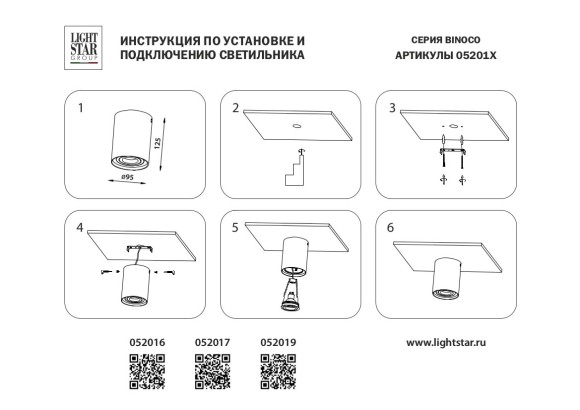 LIGHT STAR GROUP

ИНСТРУКЦИЯ ПО УСТАНОВКЕ И ПОДКЛЮЧЕНИЮ СВЕТИЛЬНИКА

СЕРИЯ BINOCO
АРТИКУЛЫ 05201X

1

125

ø95

2

3

4

5

6

052016

052017

052019

www.lightstar.ru