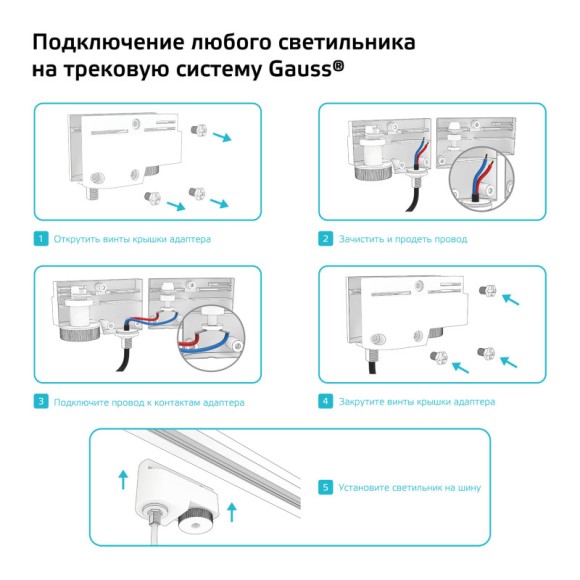 Подключение любого светильника на трековую систему Gauss®

1 Открутить винты крышки адаптера

2 Зачистить и продеть провод

3 Подключите провод к контактам адаптера

4 Закрутите винты крышки адаптера

5 Установите светильник на шину